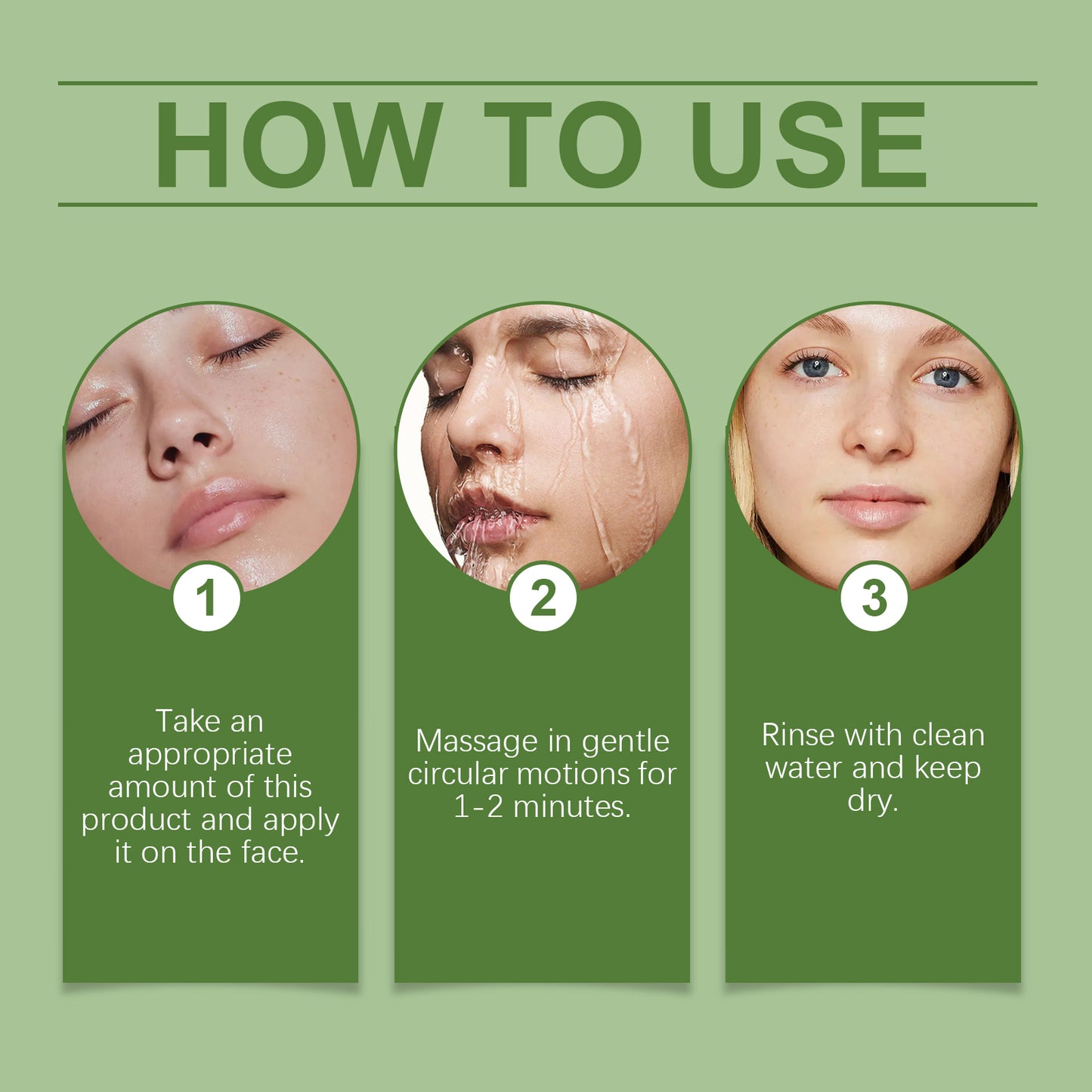 HOW TO USE

1

Take an appropriate amount of this product and apply it on the face.

2

Massage in gentle circular motions for 1-2 minutes.

3

Rinse with clean water and keep dry.