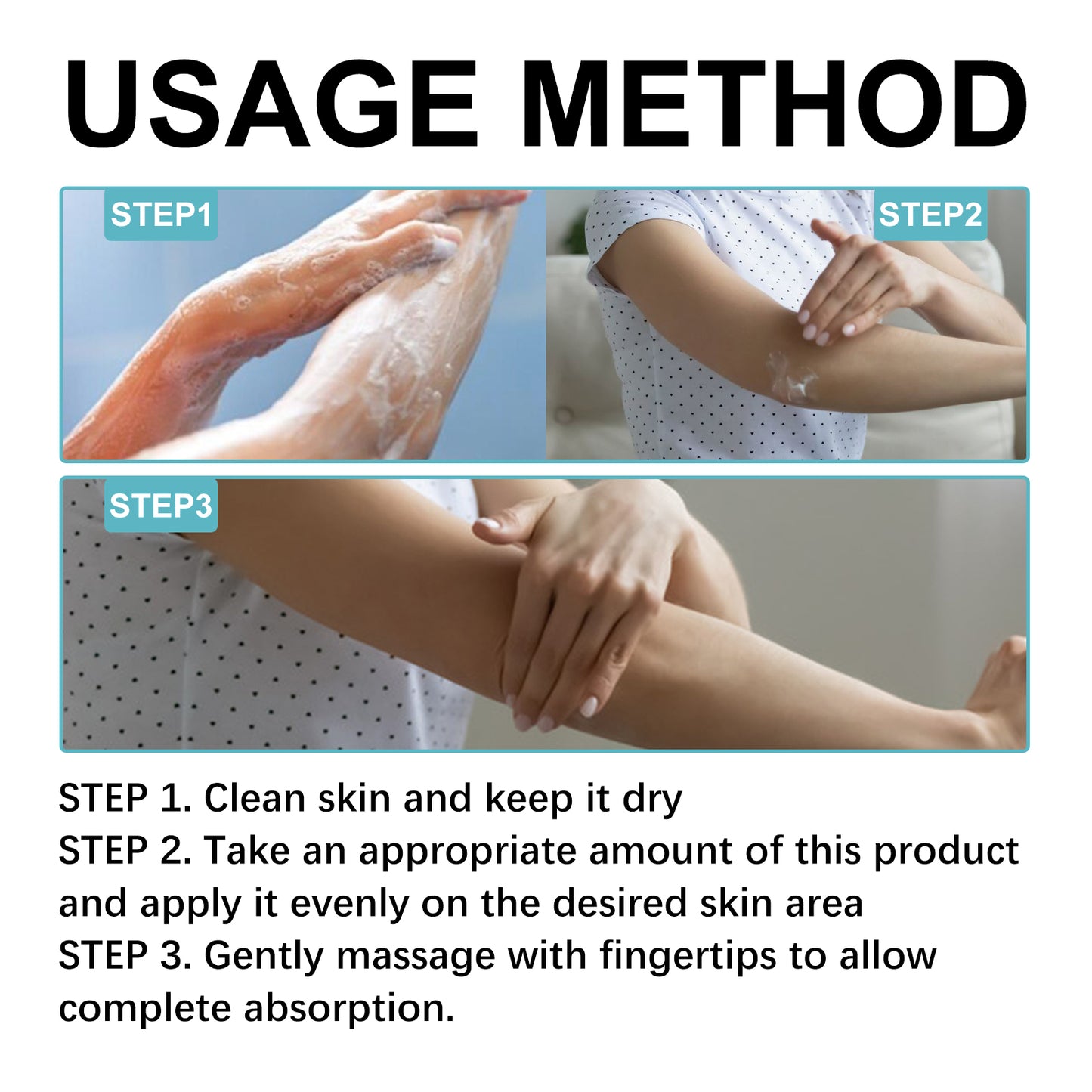 USAGE METHOD

STEP1

STEP2

STEP3

STEP 1. Clean skin and keep it dry
STEP 2. Take an appropriate amount of this product and apply it evenly on the desired skin area
STEP 3. Gently massage with fingertips to allow complete absorption.