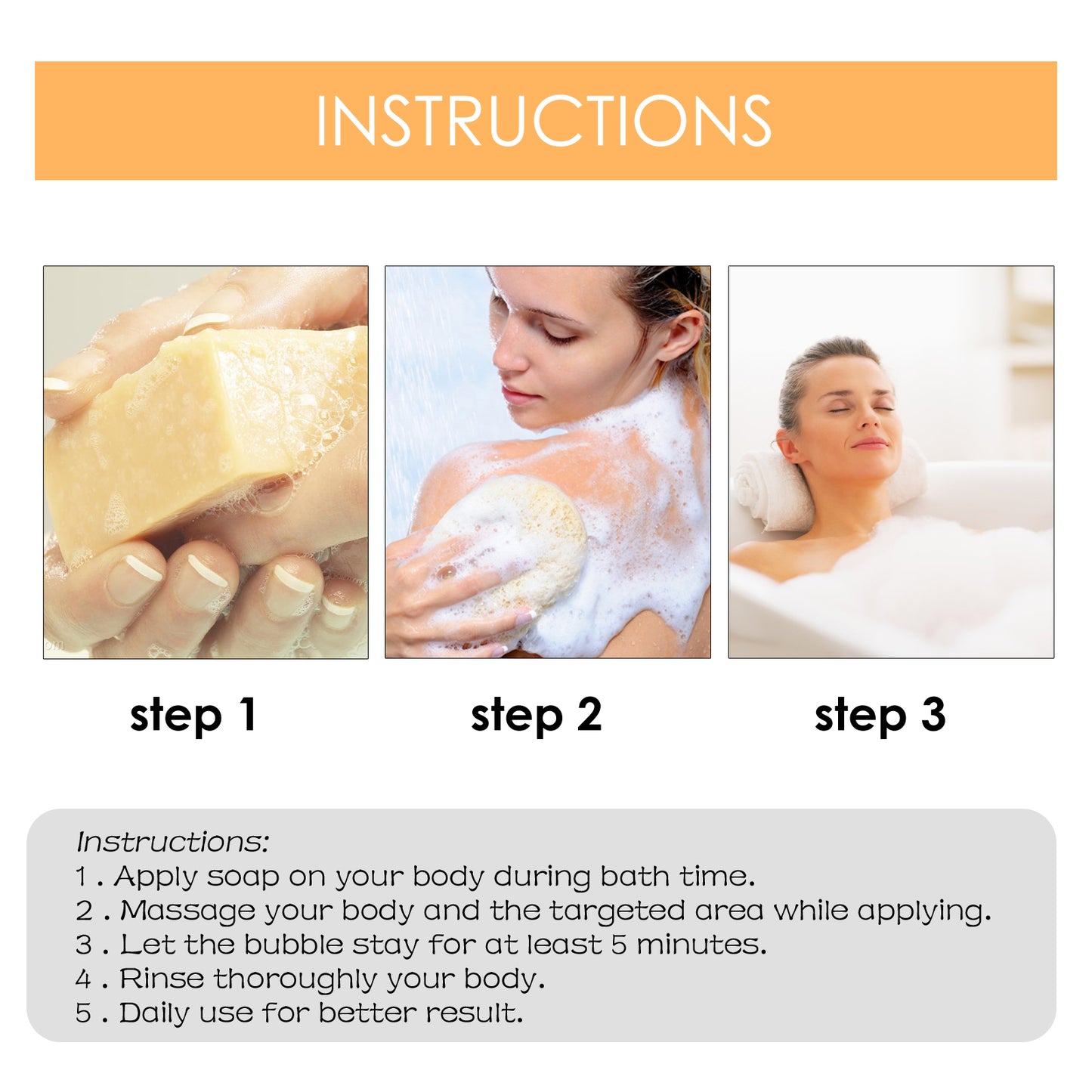 INSTRUCTIONS

step 1

step 2

step 3

Instructions:
1 . Apply soap on your body during bath time.
2 . Massage your body and the targeted area while applying.
3 . Let the bubble stay for at least 5 minutes.
4 . Rinse thoroughly your body.
5 . Daily use for better result.