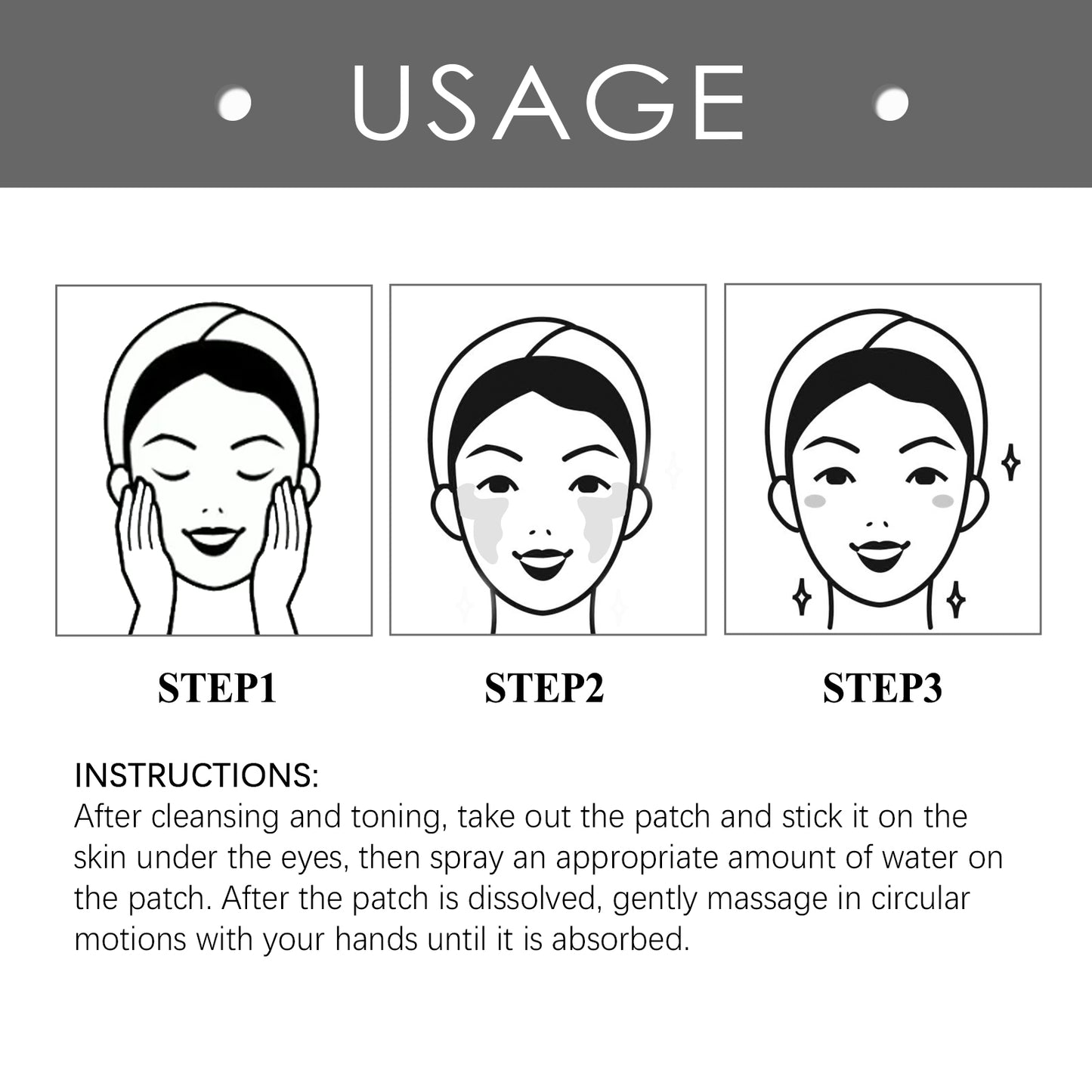 USAGE

STEP1

STEP2

STEP3

INSTRUCTIONS:
After cleansing and toning, take out the patch and stick it on the skin under the eyes, then spray an appropriate amount of water on the patch. After the patch is dissolved, gently massage in circular motions with your hands until it is absorbed.