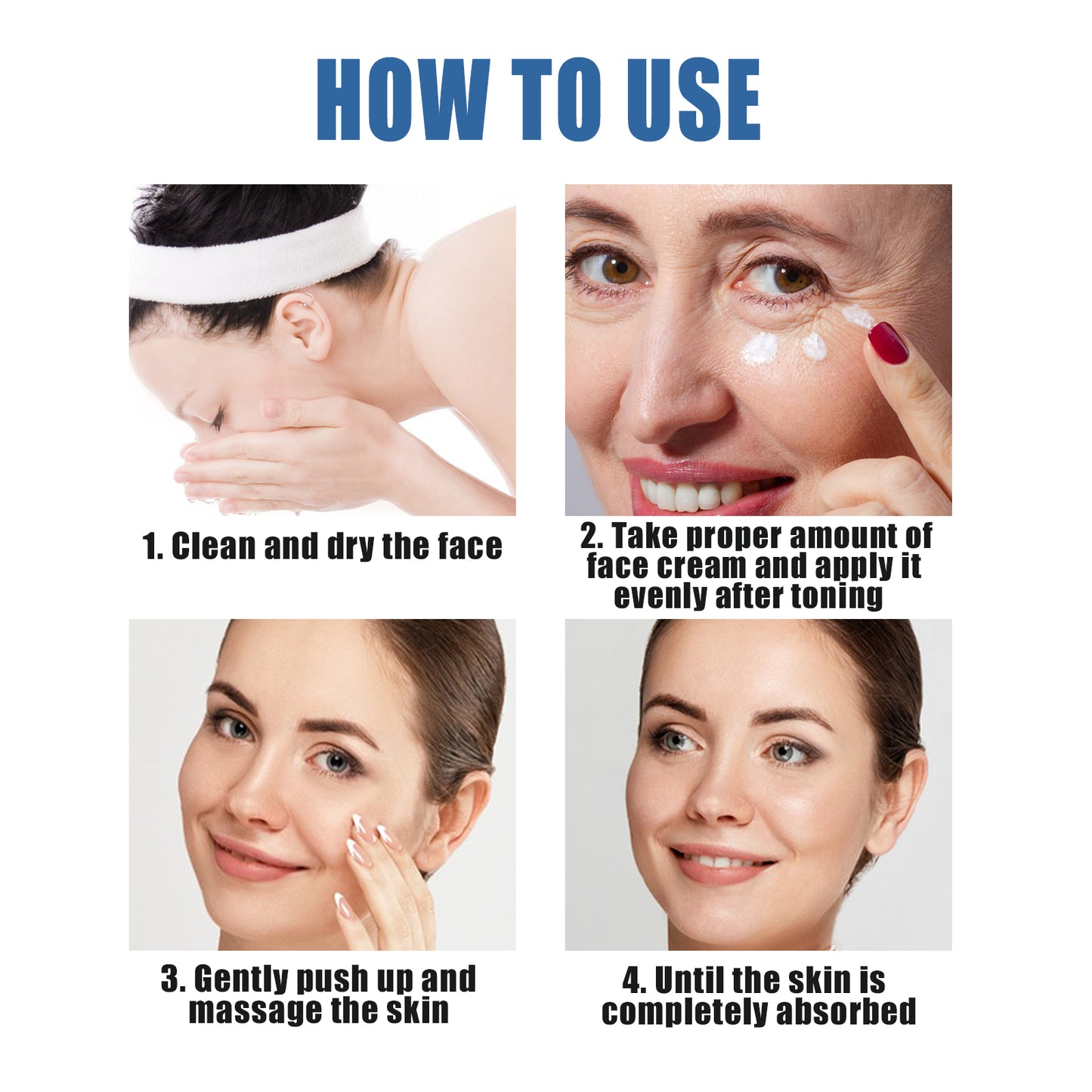 HOW TO USE

1. Clean and dry the face

2. Take proper amount of face cream and apply it evenly after toning

3. Gently push up and massage the skin

4. Until the skin is completely absorbed