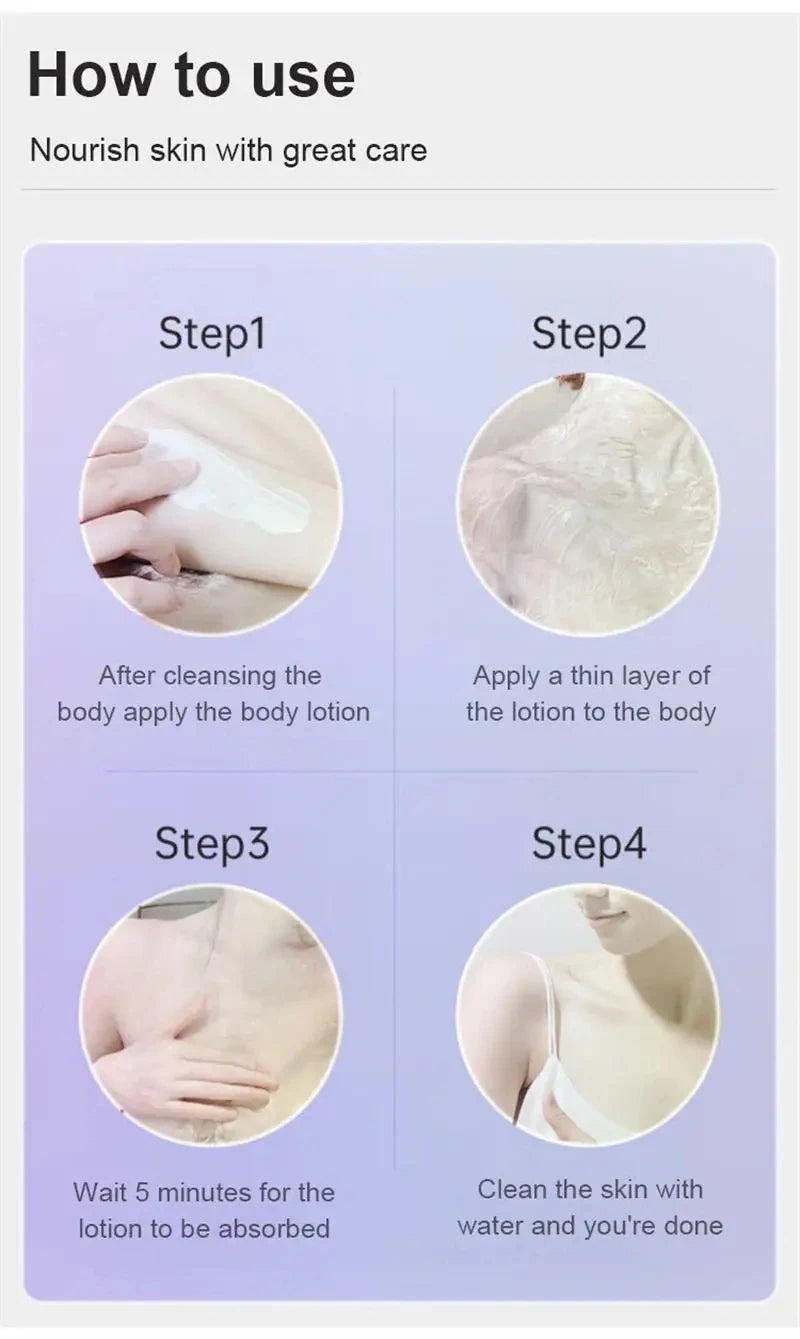 How to use

Nourish skin with great care

Step1

After cleansing the body apply the body lotion

Step2

Apply a thin layer of the lotion to the body

Step3

Wait 5 minutes for the lotion to be absorbed

Step4

Clean the skin with water and you're done