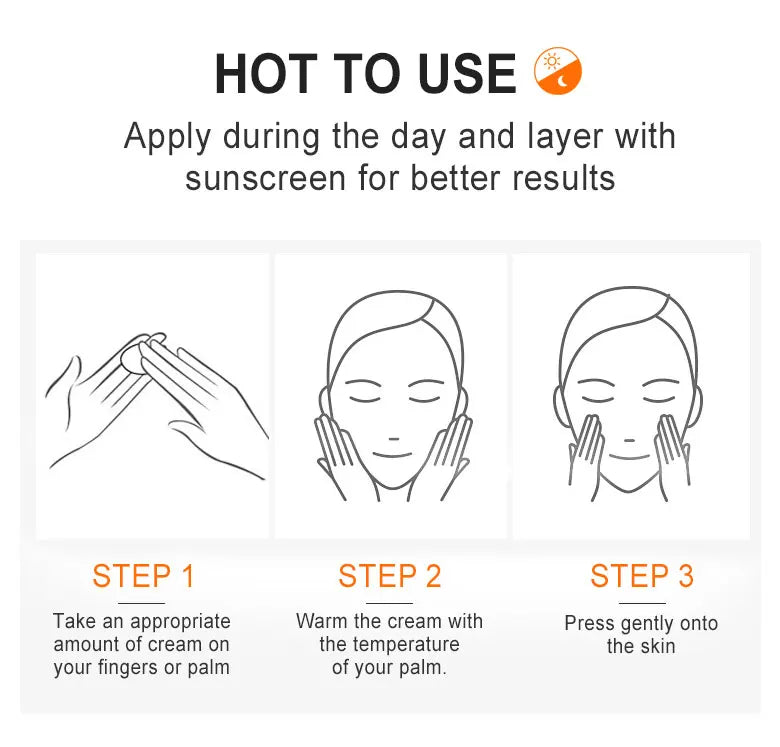 HOT TO USE

Apply during the day and layer with sunscreen for better results

STEP 1

Take an appropriate amount of cream on your fingers or palm

STEP 2

Warm the cream with the temperature of your palm.

STEP 3

Press gently onto the skin