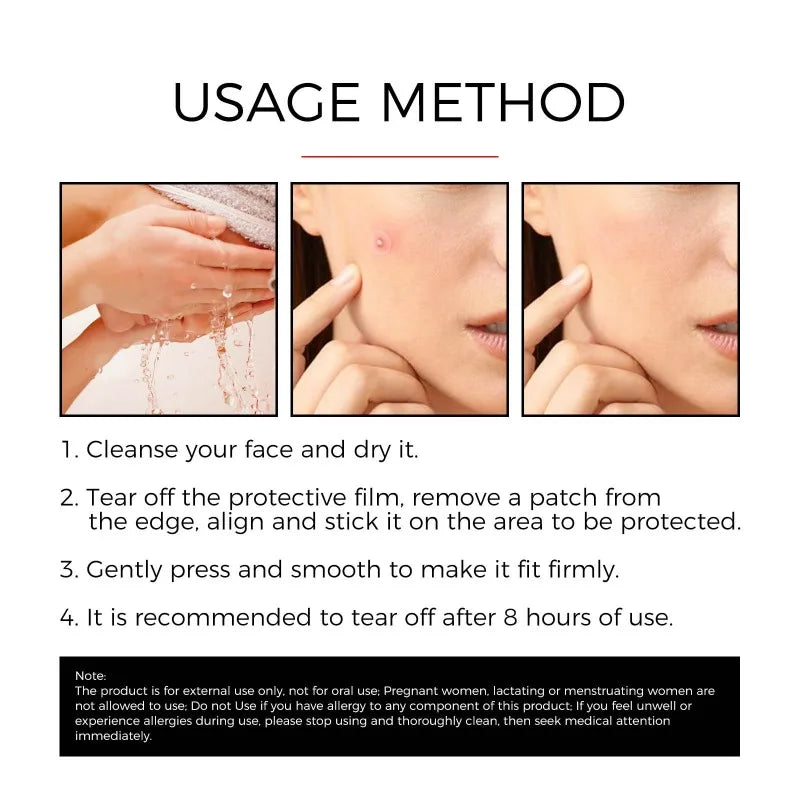 USAGE METHOD

1. Cleanse your face and dry it.

2. Tear off the protective film, remove a patch from the edge, align and stick it on the area to be protected.

3. Gently press and smooth to make it fit firmly.

4. It is recommended to tear off after 8 hours of use.

Note:
The product is for external use only, not for oral use; Pregnant women, lactating or menstruating women are not allowed to use; Do not Use if you have allergy to any component of this product; If you feel unwell or experience allergies during use, please stop using and thoroughly clean, then seek medical attention immediately.