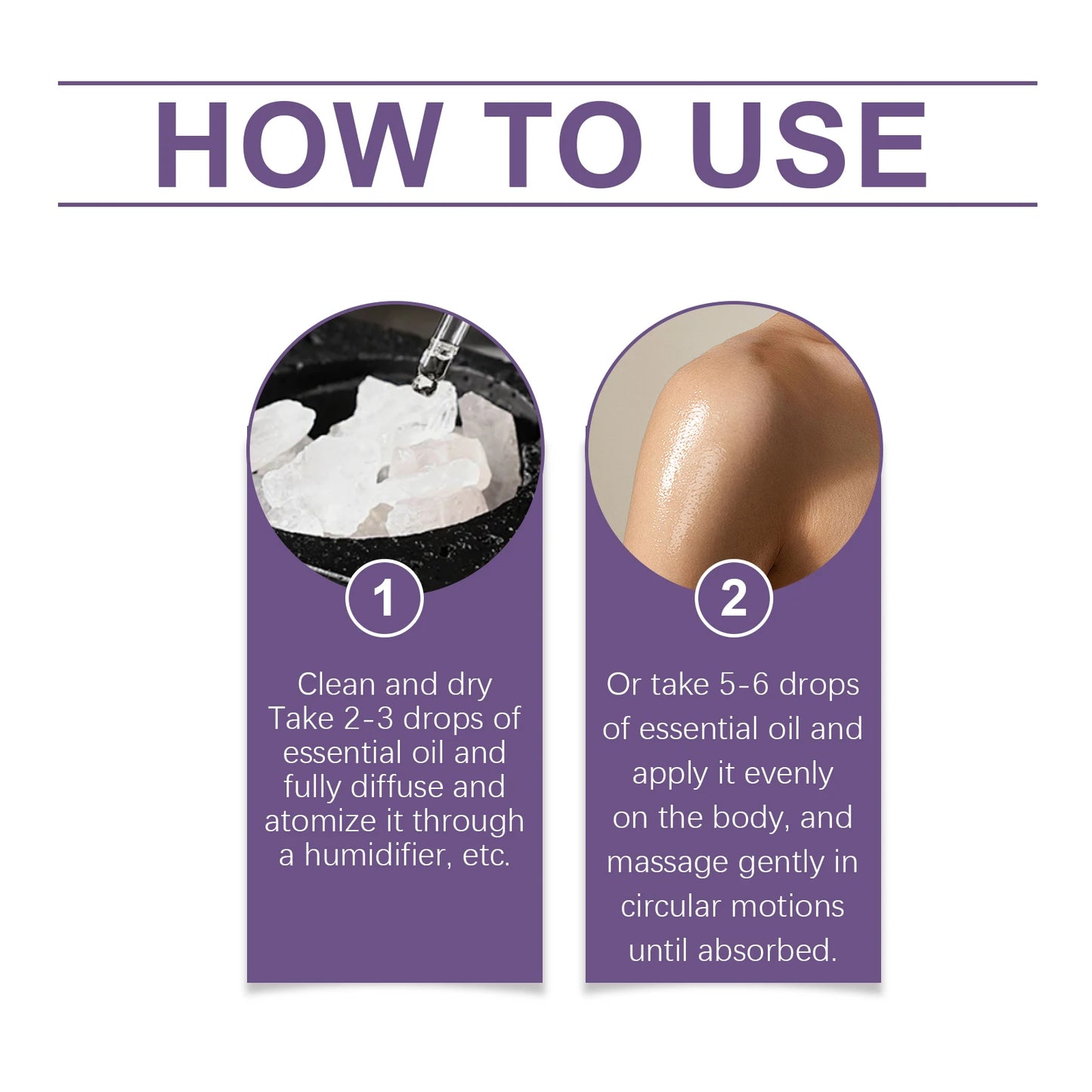 HOW TO USE

1

Clean and dry
Take 2-3 drops of essential oil and fully diffuse and atomize it through a humidifier, etc.

2

Or take 5-6 drops of essential oil and apply it evenly on the body, and massage gently in circular motions until absorbed.