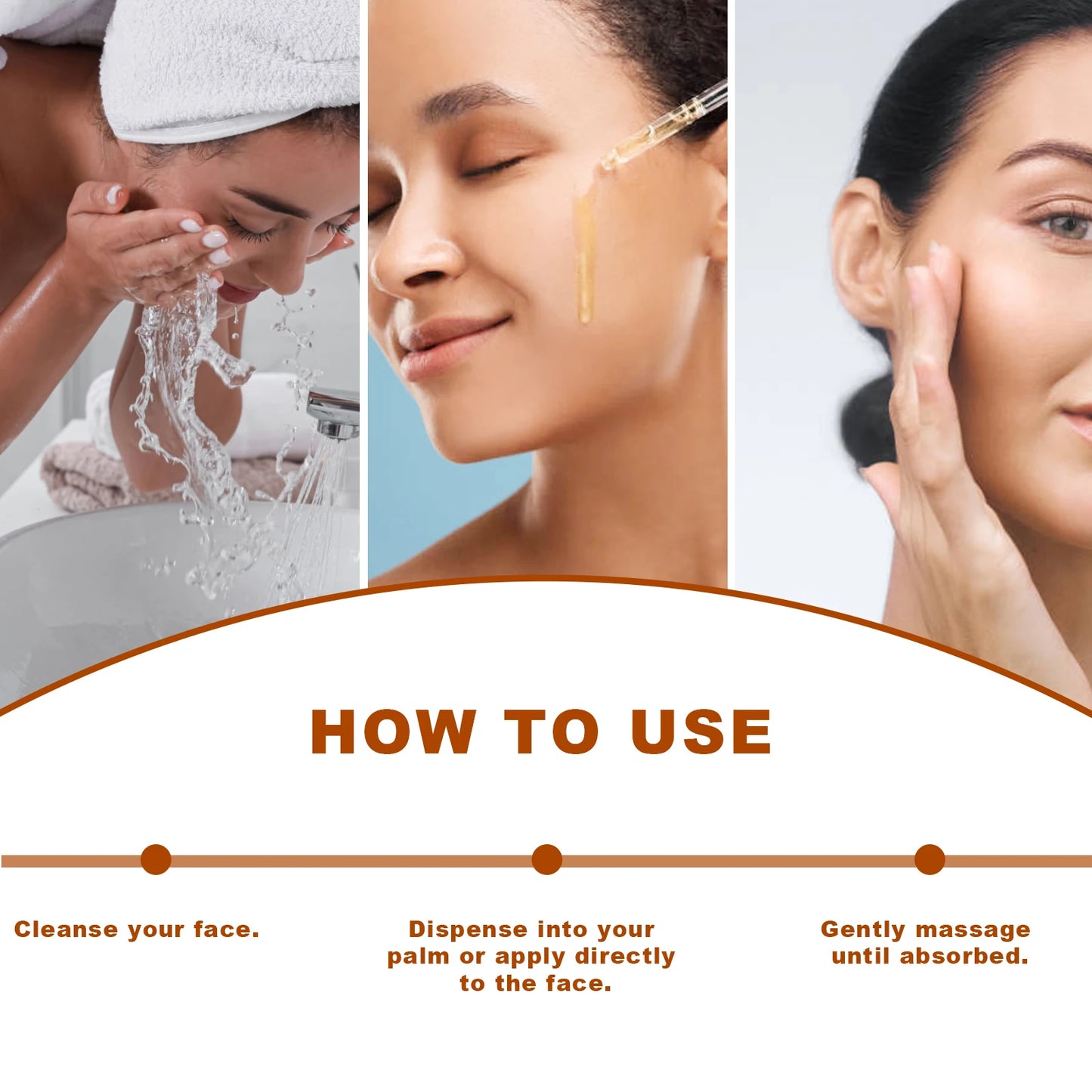 HOW TO USE

Cleanse your face.

Dispense into your palm or apply directly to the face.

Gently massage until absorbed.