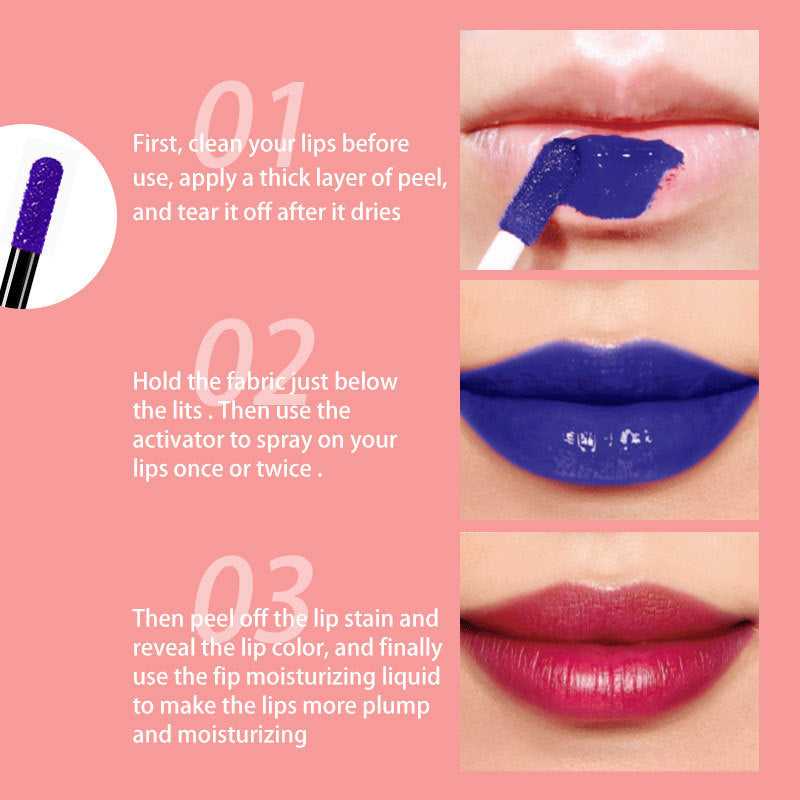 01

First, clean your lips before use, apply a thick layer of peel, and tear it off after it dries

02

Hold the fabric just below the lits . Then use the activator to spray on your lips once or twice .

03

Then peel off the lip stain and reveal the lip color, and finally use the fip moisturizing liquid to make the lips more plump and moisturizing