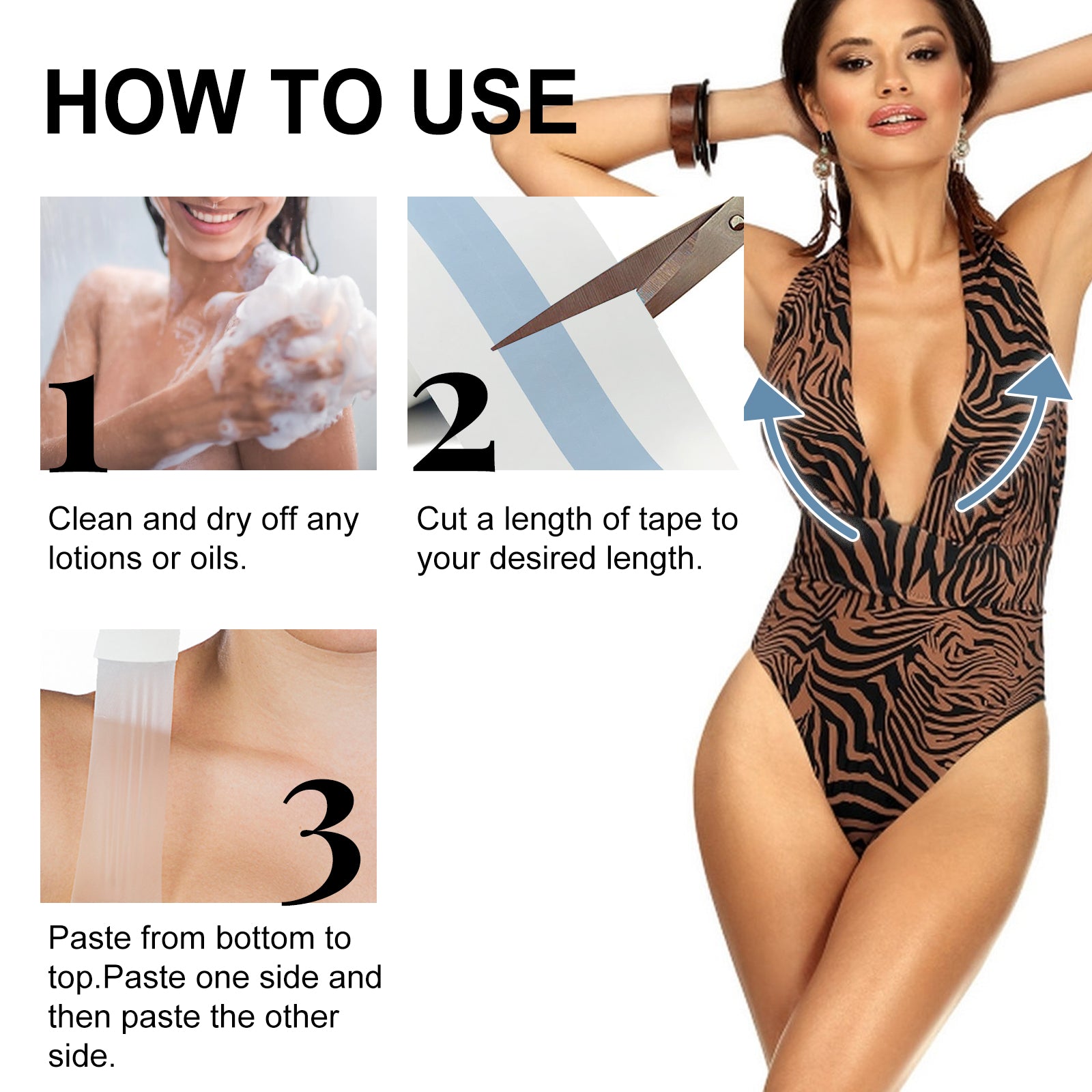 HOW TO USE

1

Clean and dry off any lotions or oils.

2

Cut a length of tape to your desired length.

3

Paste from bottom to top.Paste one side and then paste the other side.