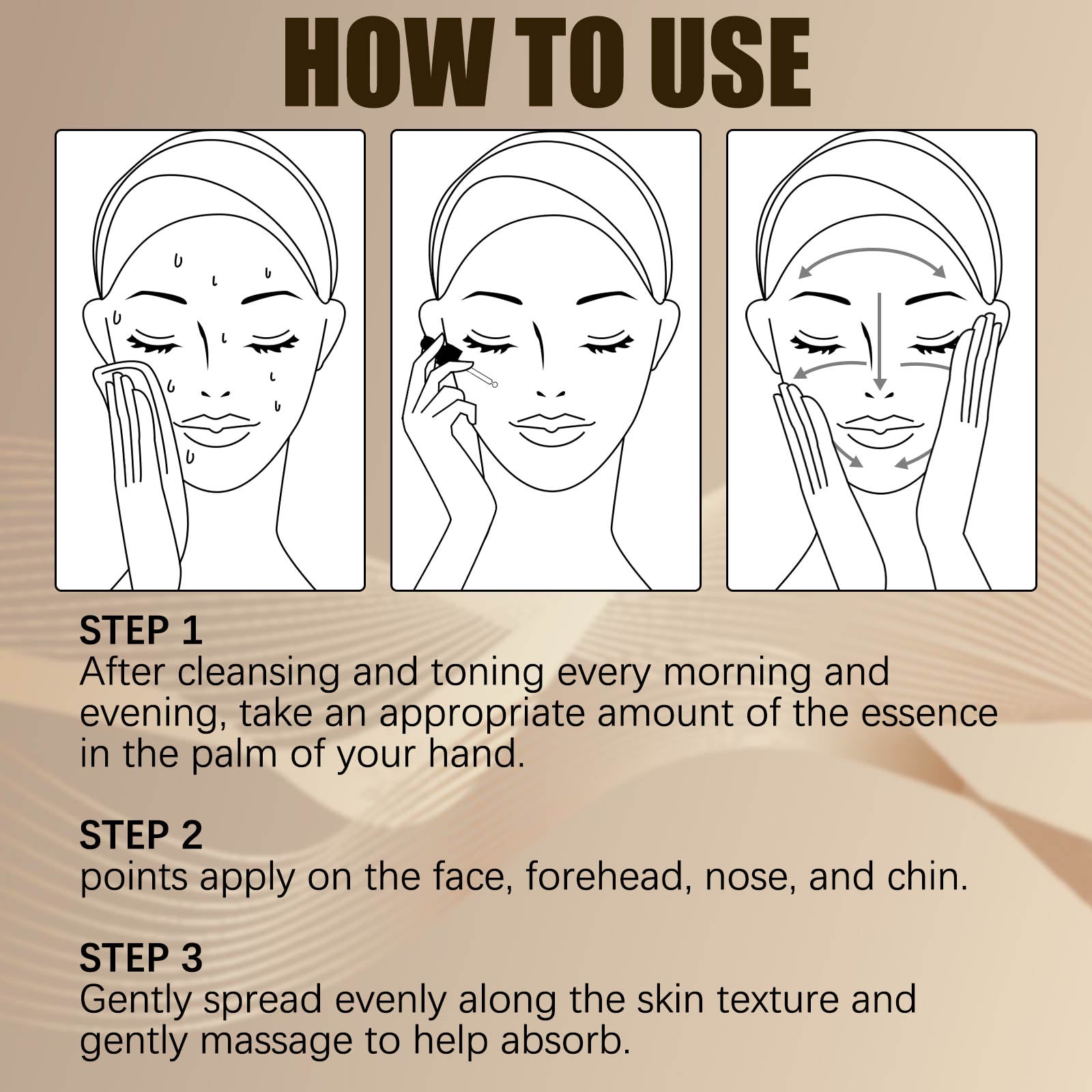 HOW TO USE

STEP 1
After cleansing and toning every morning and evening, take an appropriate amount of the essence in the palm of your hand.

STEP 2
points apply on the face, forehead, nose, and chin.

STEP 3
Gently spread evenly along the skin texture and gently massage to help absorb.