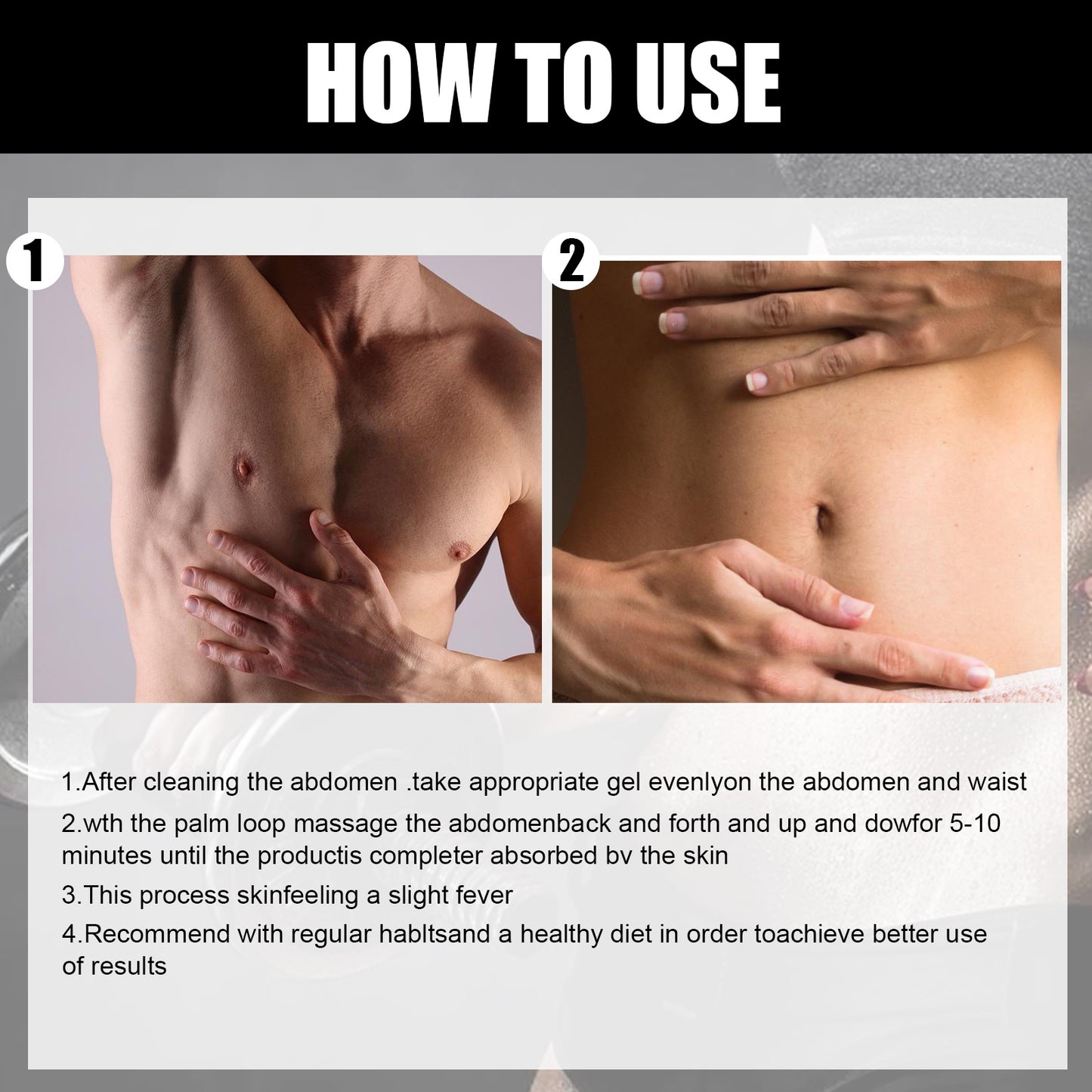 HOW TO USE

1

2

1.After cleaning the abdomen .take appropriate gel evenlyon the abdomen and waist

2.wth the palm loop massage the abdomenback and forth and up and dowfor 5-10 minutes until the productis completer absorbed bv the skin

3.This process skinfeeling a slight fever

4.Recommend with regular habltsand a healthy diet in order toachieve better use of results