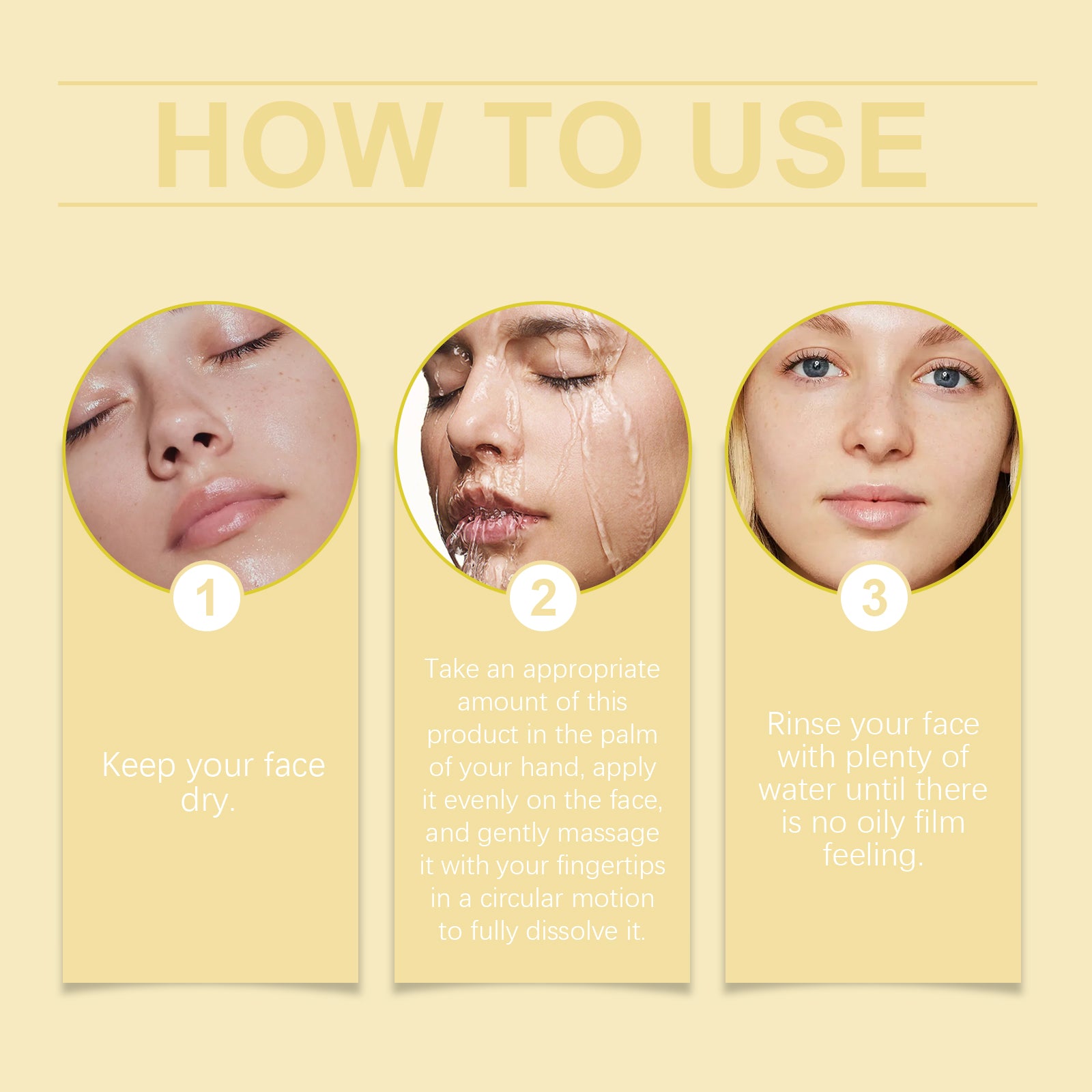 HOW TO USE

1

Keep your face dry.

2

Take an appropriate amount of this product in the palm of your hand, apply it evenly on the face, and gently massage it with your fingertips in a circular motion to fully dissolve it.

3

Rinse your face with plenty of water until there is no oily film feeling.