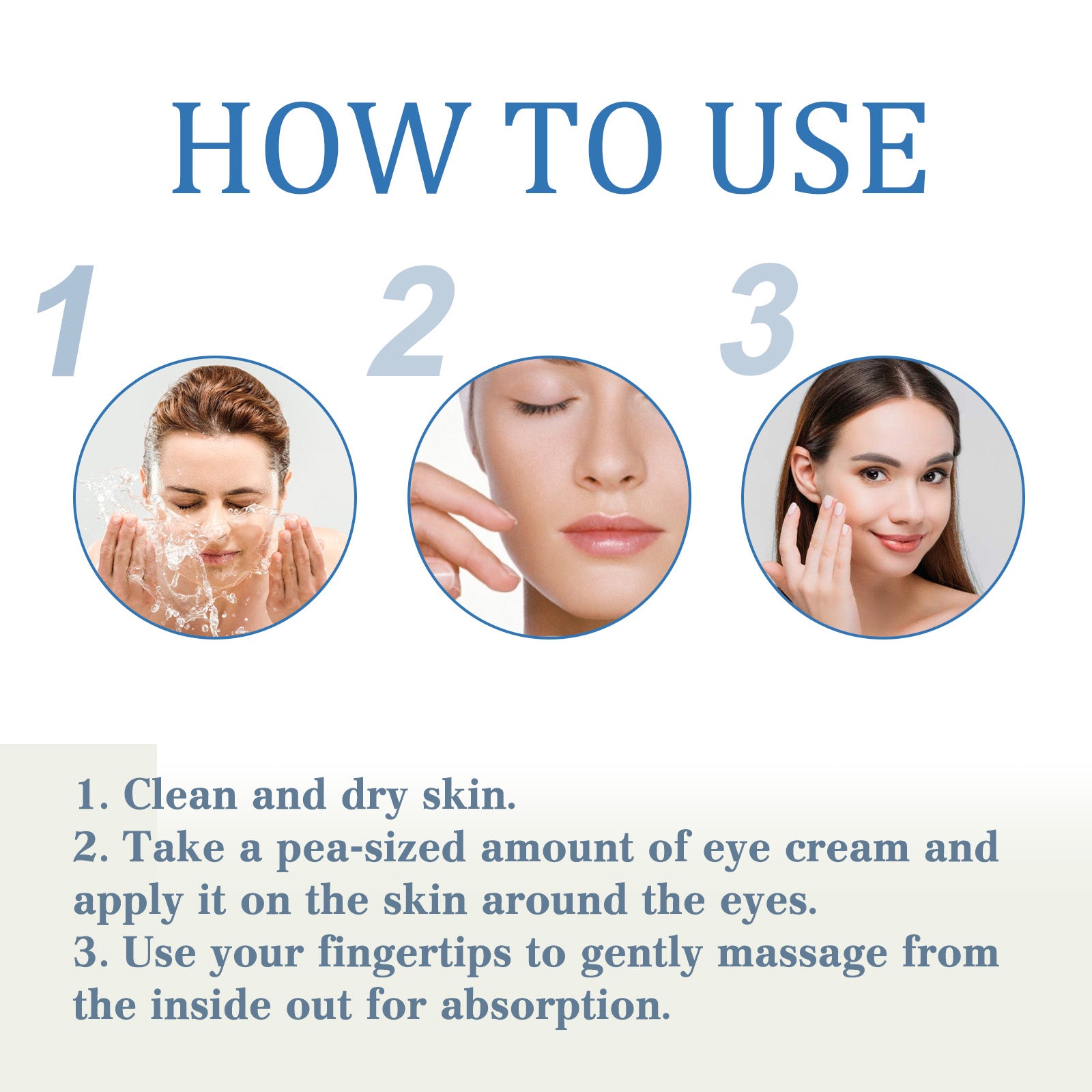 HOW TO USE

1

2

3

1. Clean and dry skin.
2. Take a pea-sized amount of eye cream and apply it on the skin around the eyes.
3. Use your fingertips to gently massage from the inside out for absorption.