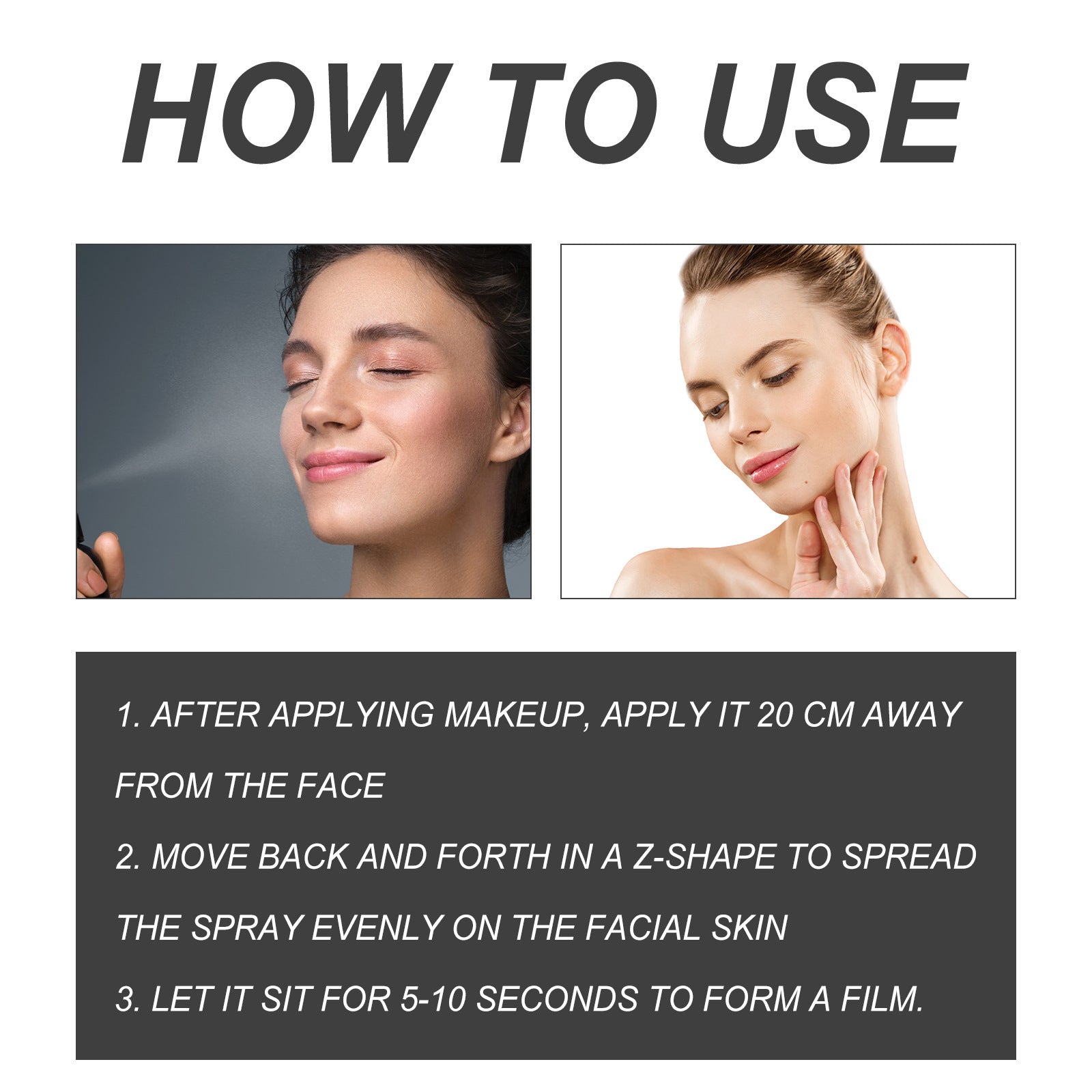 HOW TO USE

1. AFTER APPLYING MAKEUP, APPLY IT 20 CM AWAY FROM THE FACE

2. MOVE BACK AND FORTH IN A Z-SHAPE TO SPREAD THE SPRAY EVENLY ON THE FACIAL SKIN

3. LET IT SIT FOR 5-10 SECONDS TO FORM A FILM.