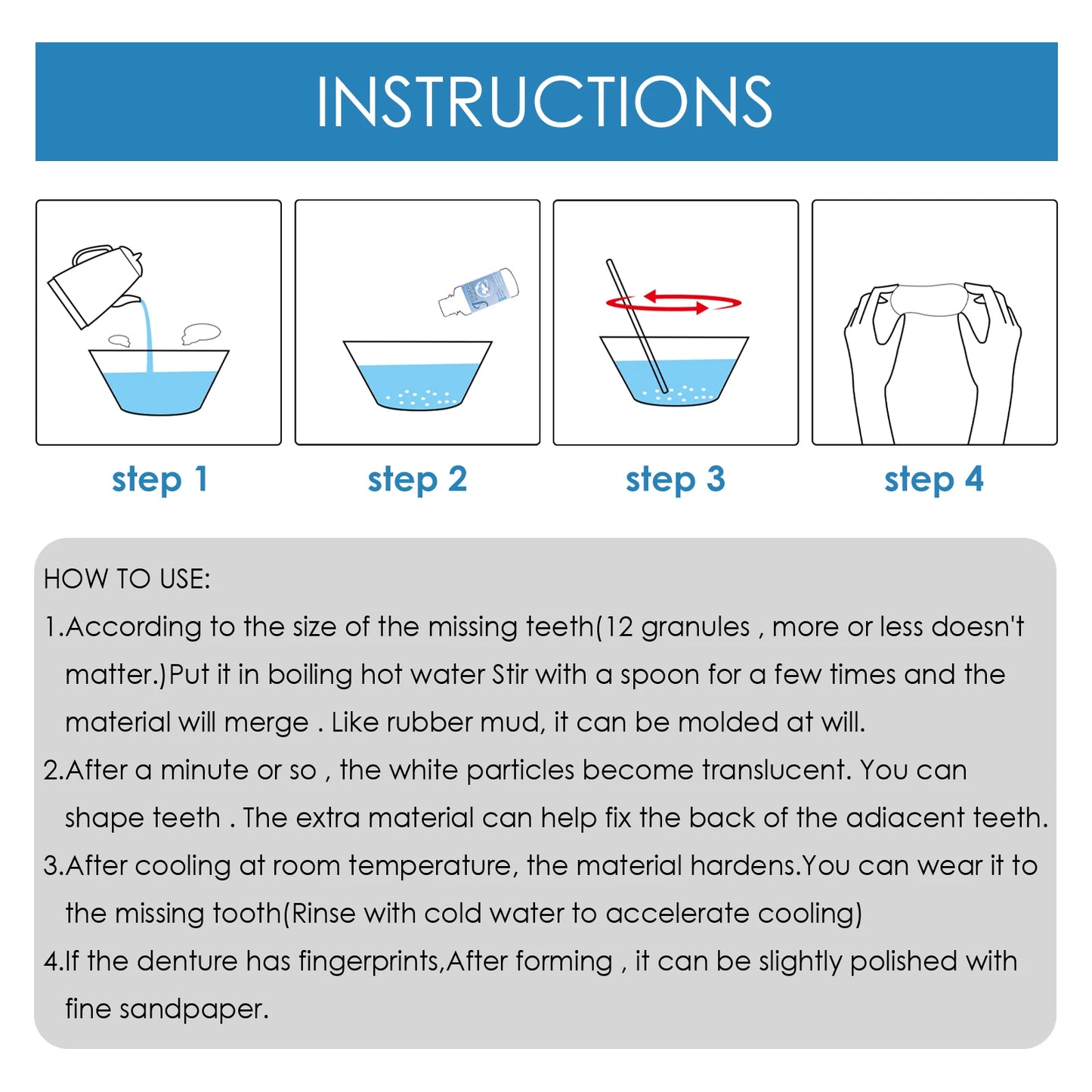 INSTRUCTIONS

step 1

step 2

step 3

step 4

HOW TO USE:

1.According to the size of the missing teeth(12 granules , more or less doesn't matter.)Put it in boiling hot water Stir with a spoon for a few times and the material will merge . Like rubber mud, it can be molded at will.

2.After a minute or so , the white particles become translucent. You can shape teeth . The extra material can help fix the back of the adiacent teeth.

3.After cooling at room temperature, the material hardens.You can wear it to the missing tooth(Rinse with cold water to accelerate cooling)

4.If the denture has fingerprints,After forming , it can be slightly polished with fine sandpaper.