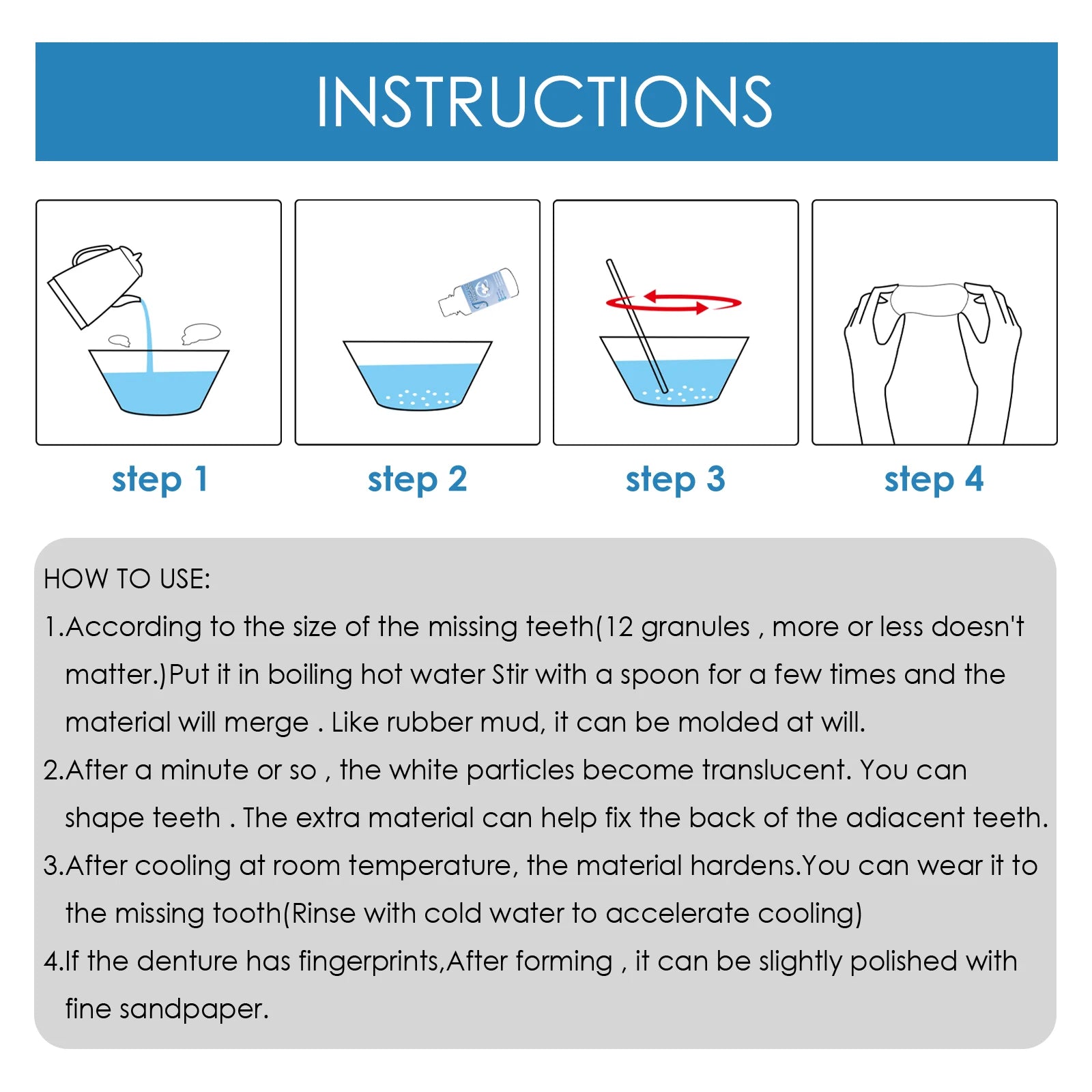 INSTRUCTIONS

step 1

step 2

step 3

step 4

HOW TO USE:

1.According to the size of the missing teeth(12 granules , more or less doesn't matter.)Put it in boiling hot water Stir with a spoon for a few times and the material will merge . Like rubber mud, it can be molded at will.

2.After a minute or so , the white particles become translucent. You can shape teeth . The extra material can help fix the back of the adiacent teeth.

3.After cooling at room temperature, the material hardens.You can wear it to the missing tooth(Rinse with cold water to accelerate cooling)

4.If the denture has fingerprints,After forming , it can be slightly polished with fine sandpaper.