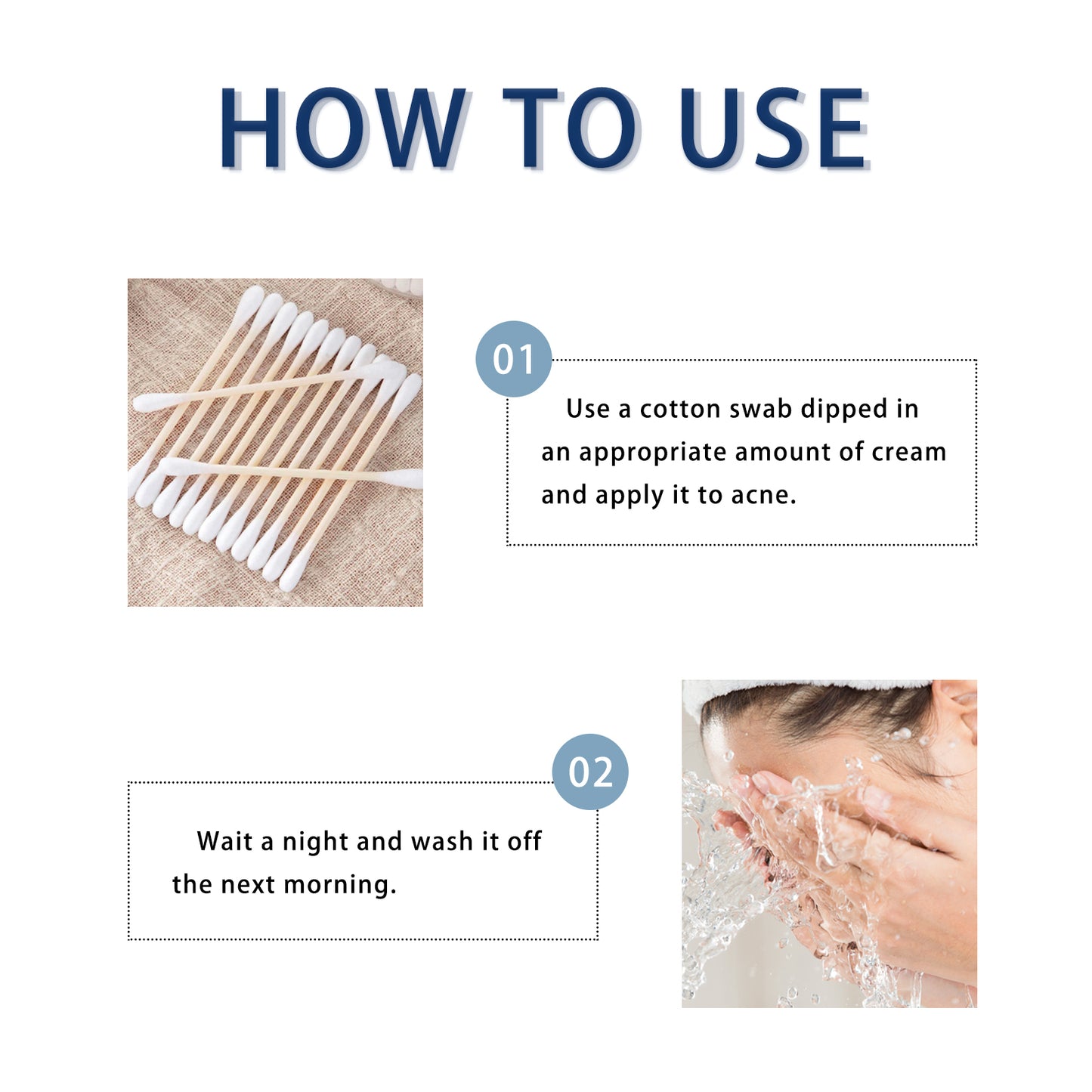 HOW TO USE

01

Use a cotton swab dipped in an appropriate amount of cream and apply it to acne.

02

Wait a night and wash it off the next morning.