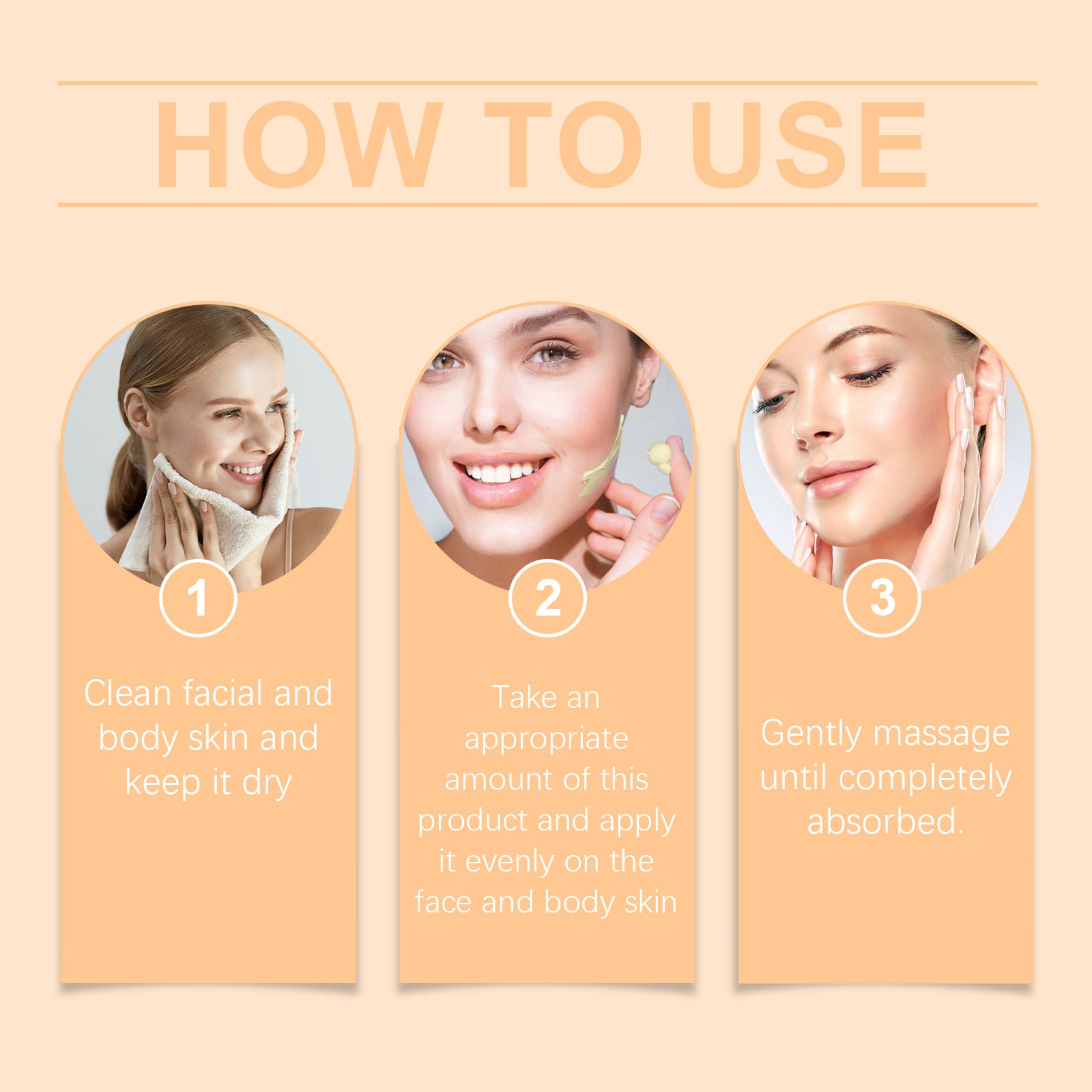 HOW TO USE

1

Clean facial and body skin and keep it dry

2

Take an appropriate amount of this product and apply it evenly on the face and body skin

3

Gently massage until completely absorbed.