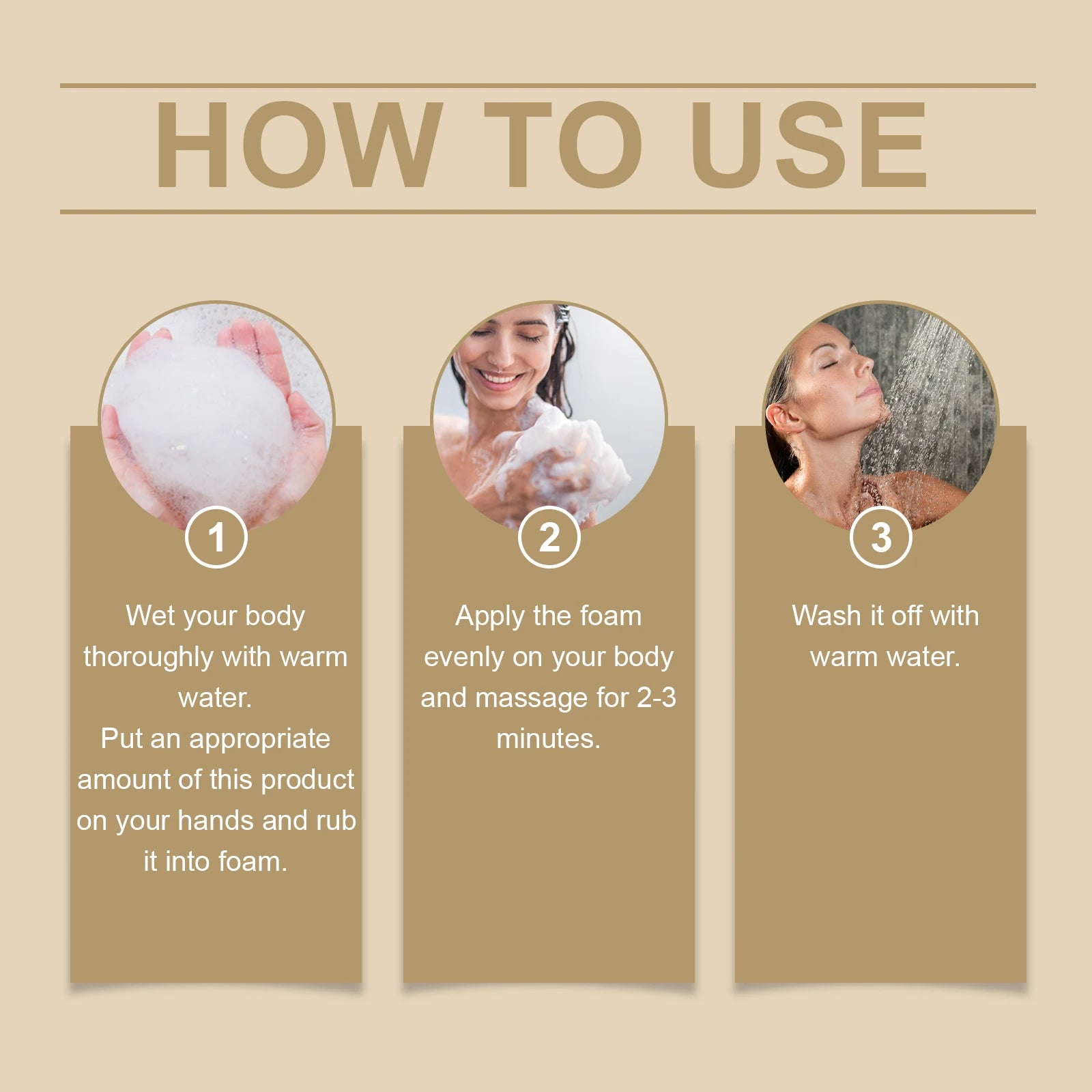 HOW TO USE

1

Wet your body thoroughly with warm water.
Put an appropriate amount of this product on your hands and rub it into foam.

2

Apply the foam evenly on your body and massage for 2-3 minutes.

3

Wash it off with warm water.