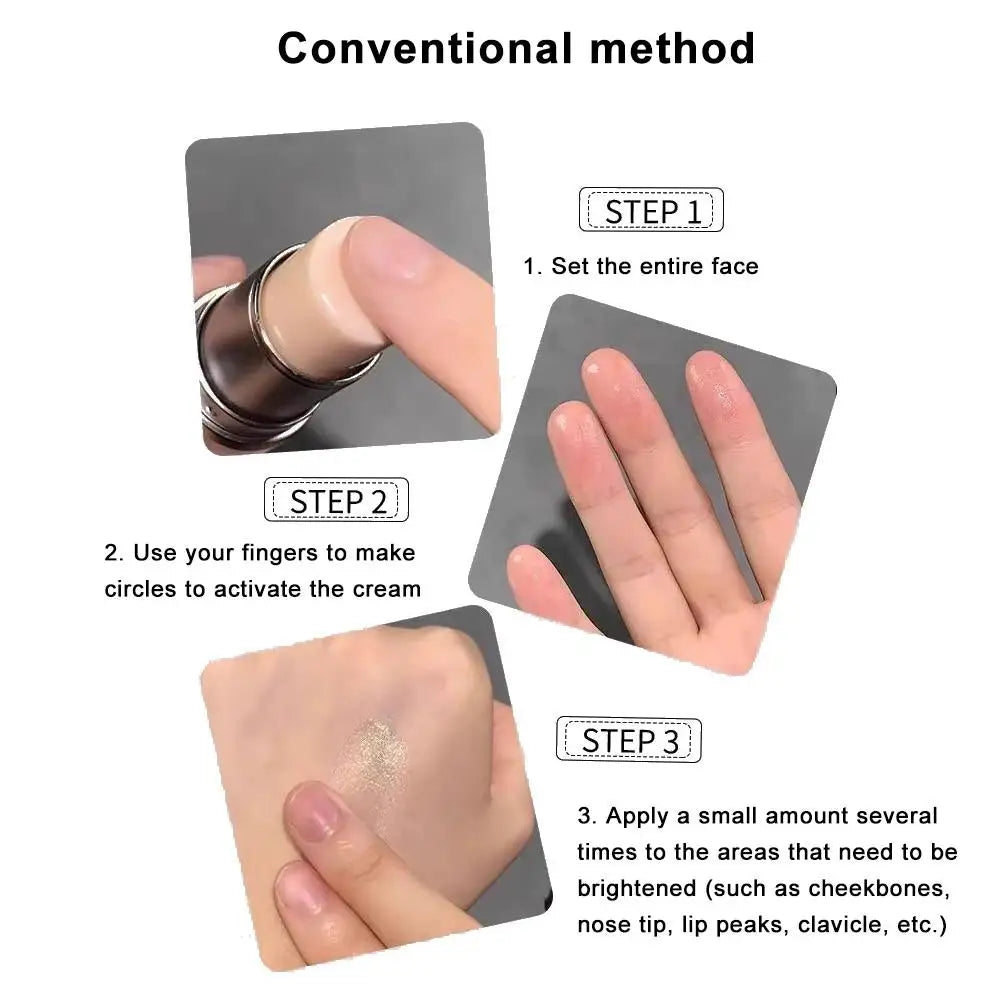 Conventional method

STEP 1

1. Set the entire face

STEP 2

2. Use your fingers to make circles to activate the cream

STEP 3

3. Apply a small amount several times to the areas that need to be brightened (such as cheekbones, nose tip, lip peaks, clavicle, etc.)