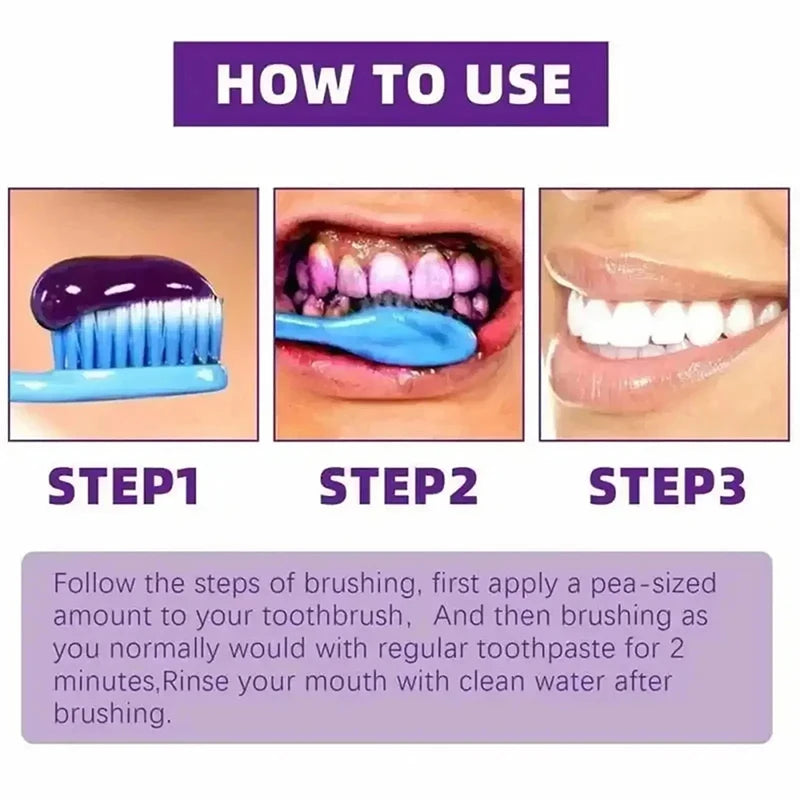 HOW TO USE

STEP1

STEP2

STEP3

Follow the steps of brushing, first apply a pea-sized amount to your toothbrush,  And then brushing as you normally would with regular toothpaste for 2 minutes,Rinse your mouth with clean water after brushing.