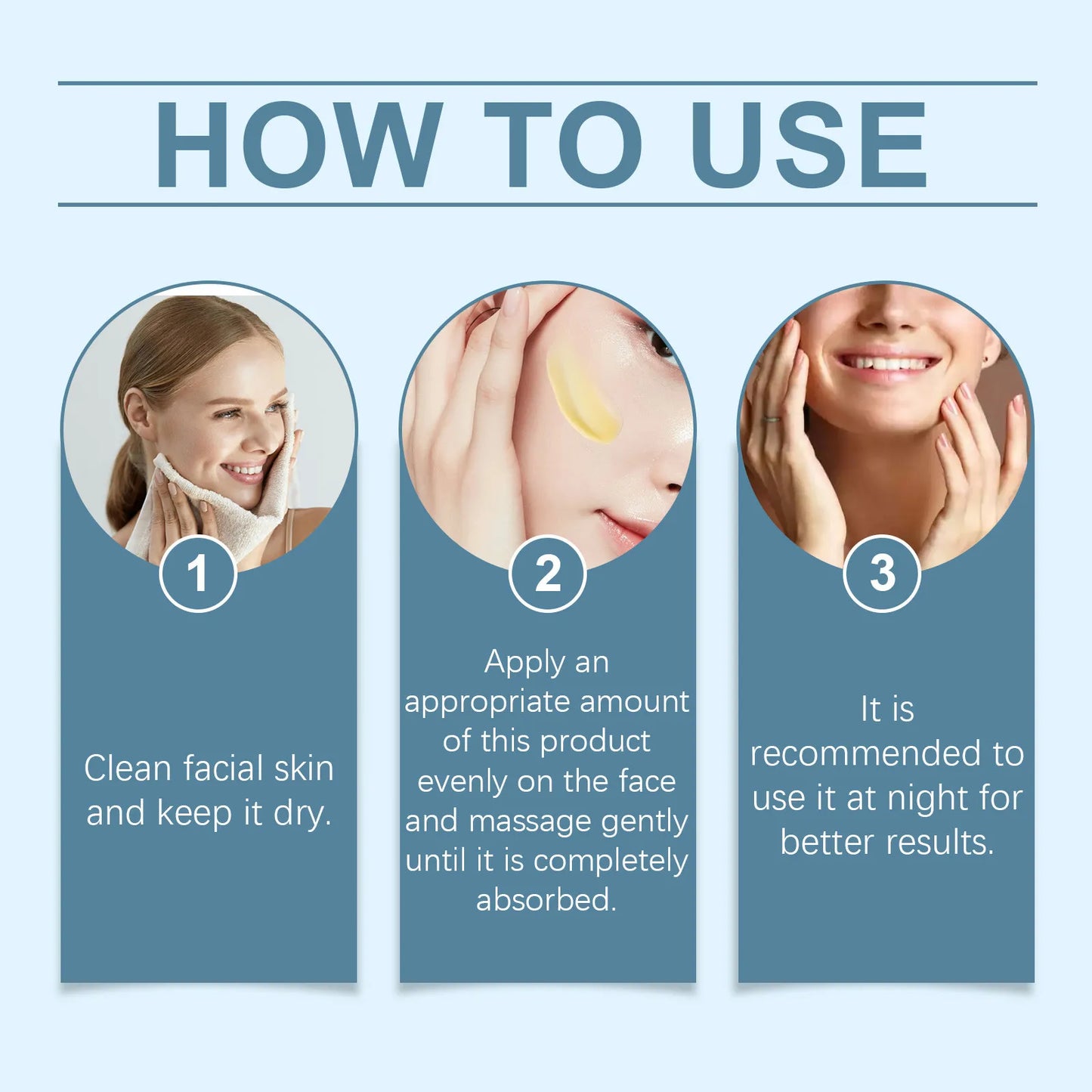 HOW TO USE

1

Clean facial skin and keep it dry.

2

Apply an appropriate amount of this product evenly on the face and massage gently until it is completely absorbed.

3

It is recommended to use it at night for better results.