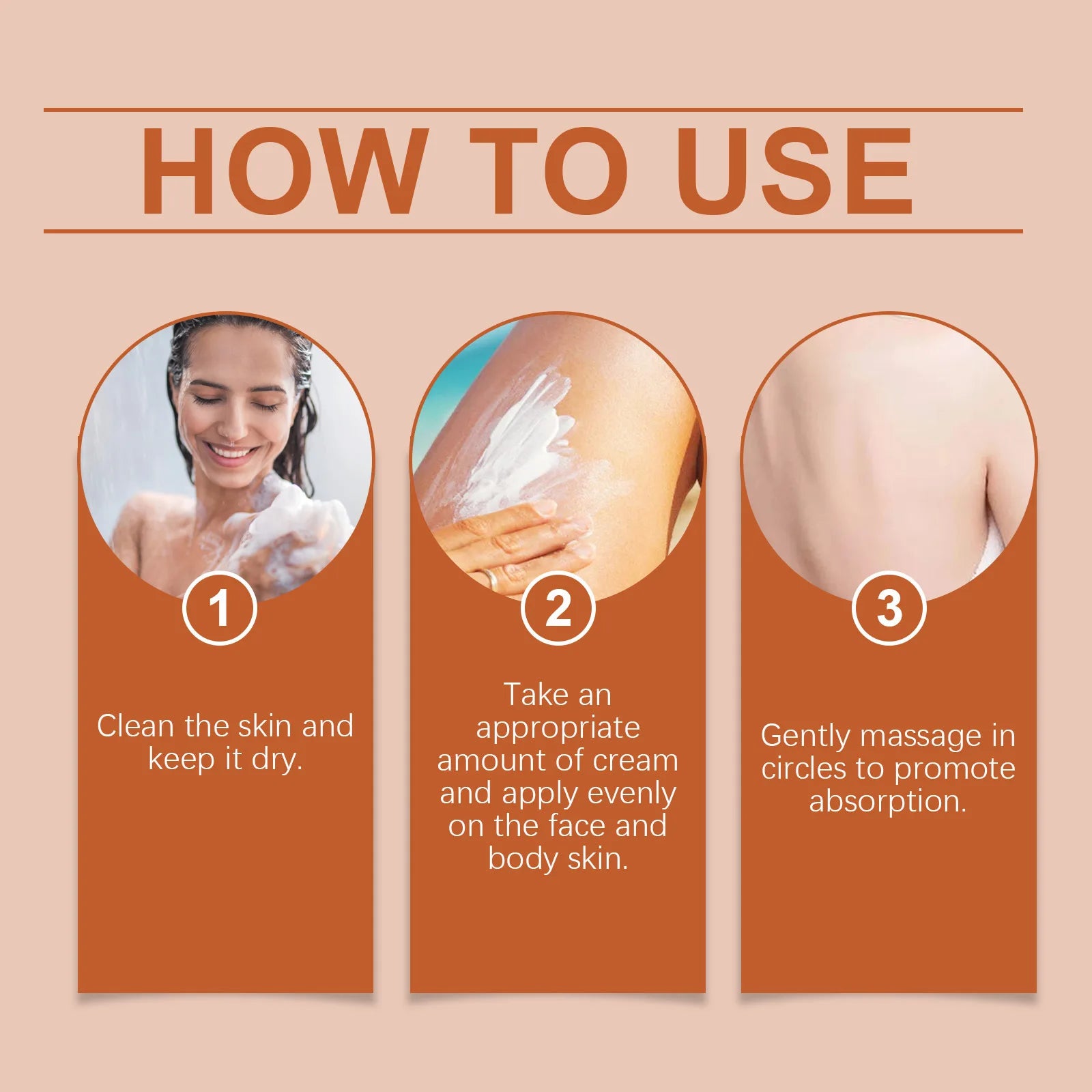 HOW TO USE

1

Clean the skin and keep it dry.

2

Take an appropriate amount of cream and apply evenly on the face and body skin.

3

Gently massage in circles to promote absorption.