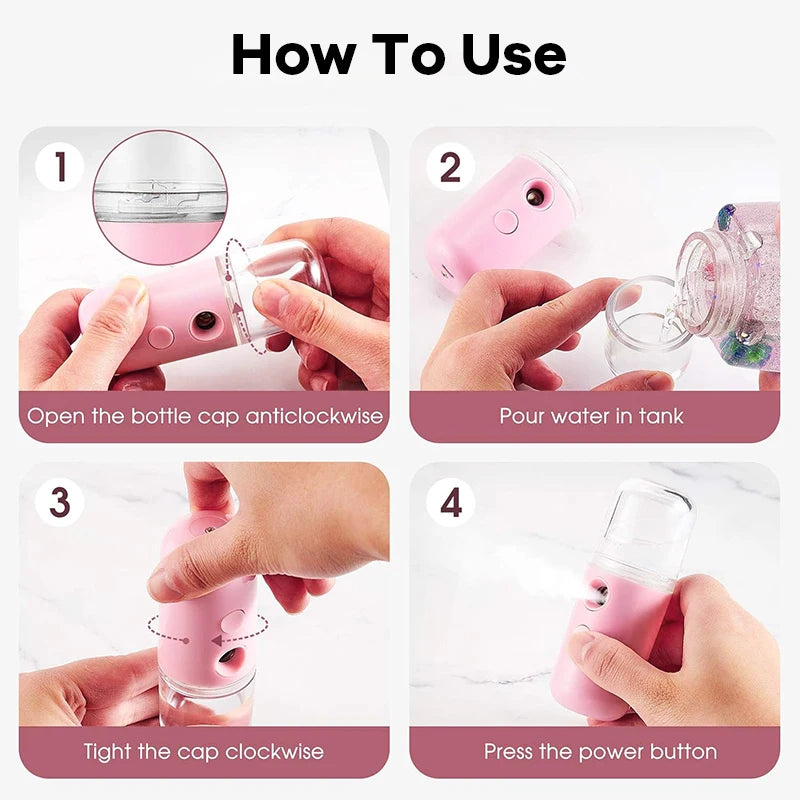 How To Use

1

Open the bottle cap anticlockwise

2

Pour water in tank

3

Tight the cap clockwise

4

Press the power button