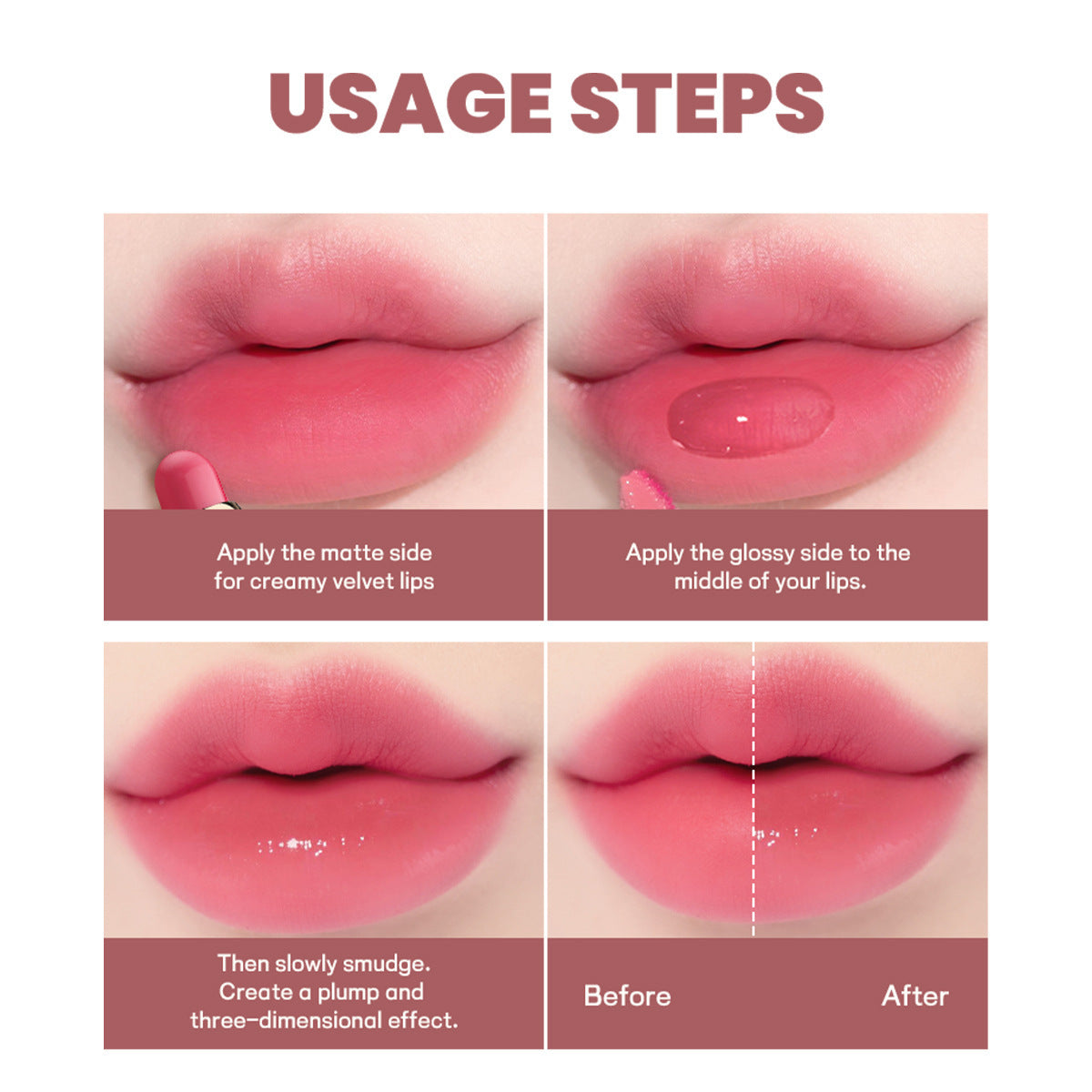 USAGE STEPS

Apply the matte side for creamy velvet lips

Apply the glossy side to the middle of your lips.

Then slowly smudge. Create a plump and three-dimensional effect.

Before

After